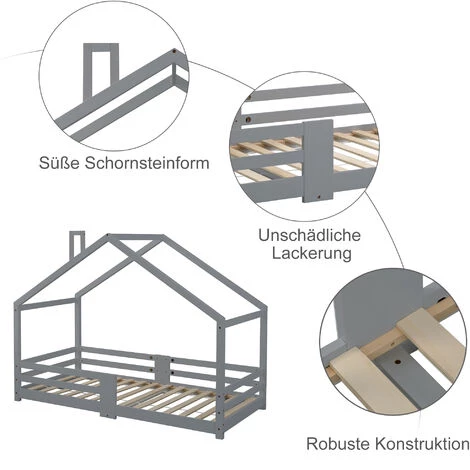 Süße Schornsteinform

Unschädliche Lackerung

Robuste Konstruktion