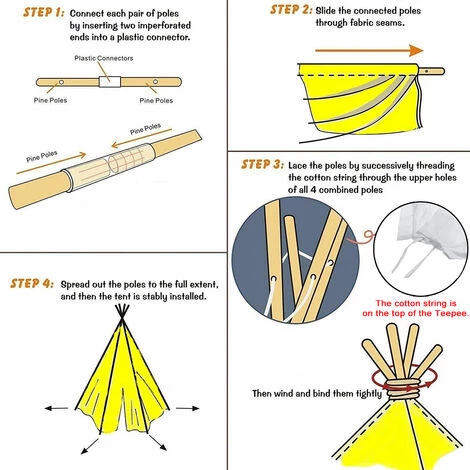 STEP 1: Connect each pair of poles by inserting two imperforated ends into a plastic connector.

Plastic Connectors

Pine Poles

Pine Poles

Pine Poles

Pine Poles

STEP 2: Slide the connected poles through fabric seams.

STEP 3: Lace the poles by successively threading the cotton string through the upper holes of all 4 combined poles

The cotton string is on the top of the Teepee.

Then wind and bind them tightly

STEP 4: Spread out the poles to the full extent, and then the tent is stably installed.