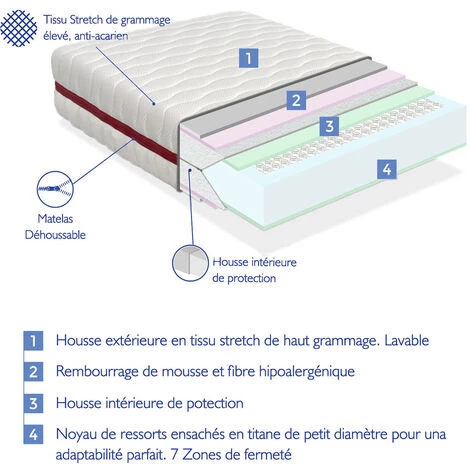 Tissu Stretch de grammage élevé, anti-acarien

1

2

3

4

Matelas Déhoussable

Housse intérieure de protection

1 Housse extérieure en tissu stretch de haut grammage. Lavable

2 Rembourrage de mousse et fibre hipoalergénique

3 Housse intérieure de potection

4 Noyau de ressorts ensachés en titane de petit diamètre pour una adaptabilité parfait. 7 Zones de fermeté