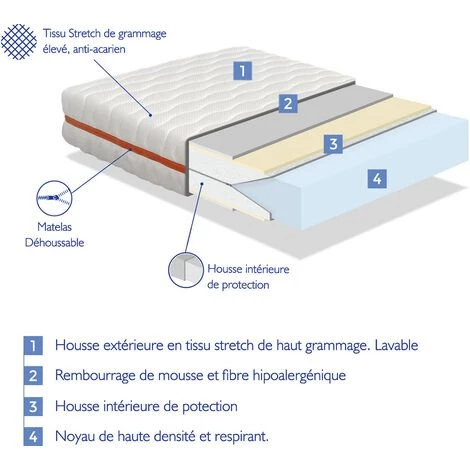 Tissu Stretch de grammage élevé, anti-acarien

1

2

3

4

Matelas Déhoussable

Housse intérieure de protection

1 Housse extérieure en tissu stretch de haut grammage. Lavable

2 Rembourrage de mousse et fibre hipoalergénique

3 Housse intérieure de potection

4 Noyau de haute densité et respirant.